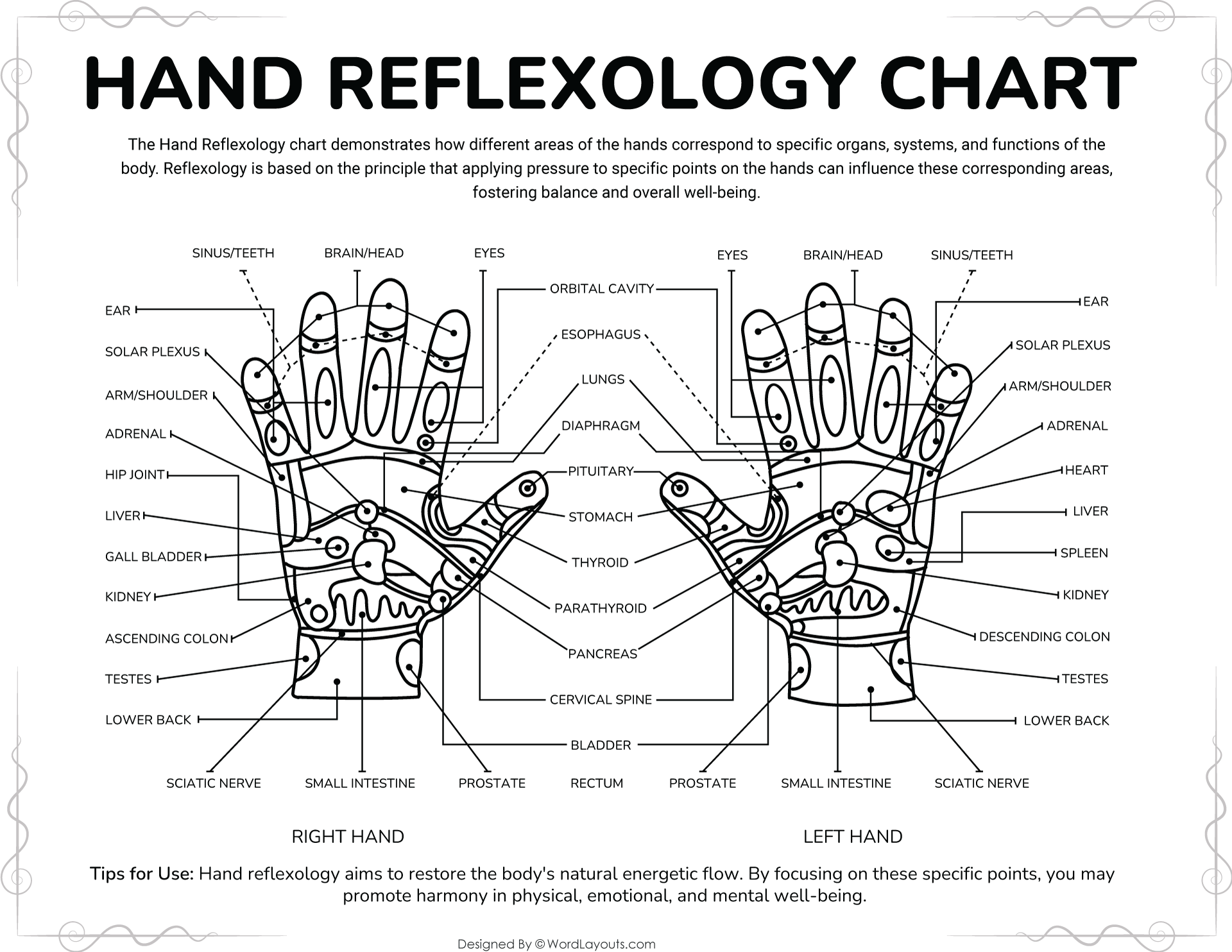 HAND REFLEXOLOGY CHART

The Hand Reflexology chart demonstrates how different areas of the hands correspond to specific organs, systems, and functions of the body. Reflexology is based on the principle that applying pressure to specific points on the hands can influence these corresponding areas, fostering balance and overall well-being.

SINUS/TEETH
BRAIN/HEAD
EYES
EAR
SOLAR PLEXUS
ARM/SHOULDER
ADRENAL
HIP JOINT
LIVER
GALL BLADDER
KIDNEY
ASCENDING COLON
TESTES
LOWER BACK
SCIATIC NERVE
SMALL INTESTINE
PROSTATE

ORBITAL CAVITY
ESOPHAGUS
LUNGS
DIAPHRAGM
PITUITARY
STOMACH
THYROID
PARATHYROID
PANCREAS
CERVICAL SPINE
BLADDER
RECTUM

EYES
BRAIN/HEAD
SINUS/TEETH
EAR
SOLAR PLEXUS
ARM/SHOULDER
ADRENAL
HEART
LIVER
SPLEEN
KIDNEY
DESCENDING COLON
TESTES
LOWER BACK
PROSTATE
SMALL INTESTINE
SCIATIC NERVE

RIGHT HAND
LEFT HAND

Tips for Use: Hand reflexology aims to restore the body's natural energetic flow. By focusing on these specific points, you may promote harmony in physical, emotional, and mental well-being.

Designed By © WordLayouts.com