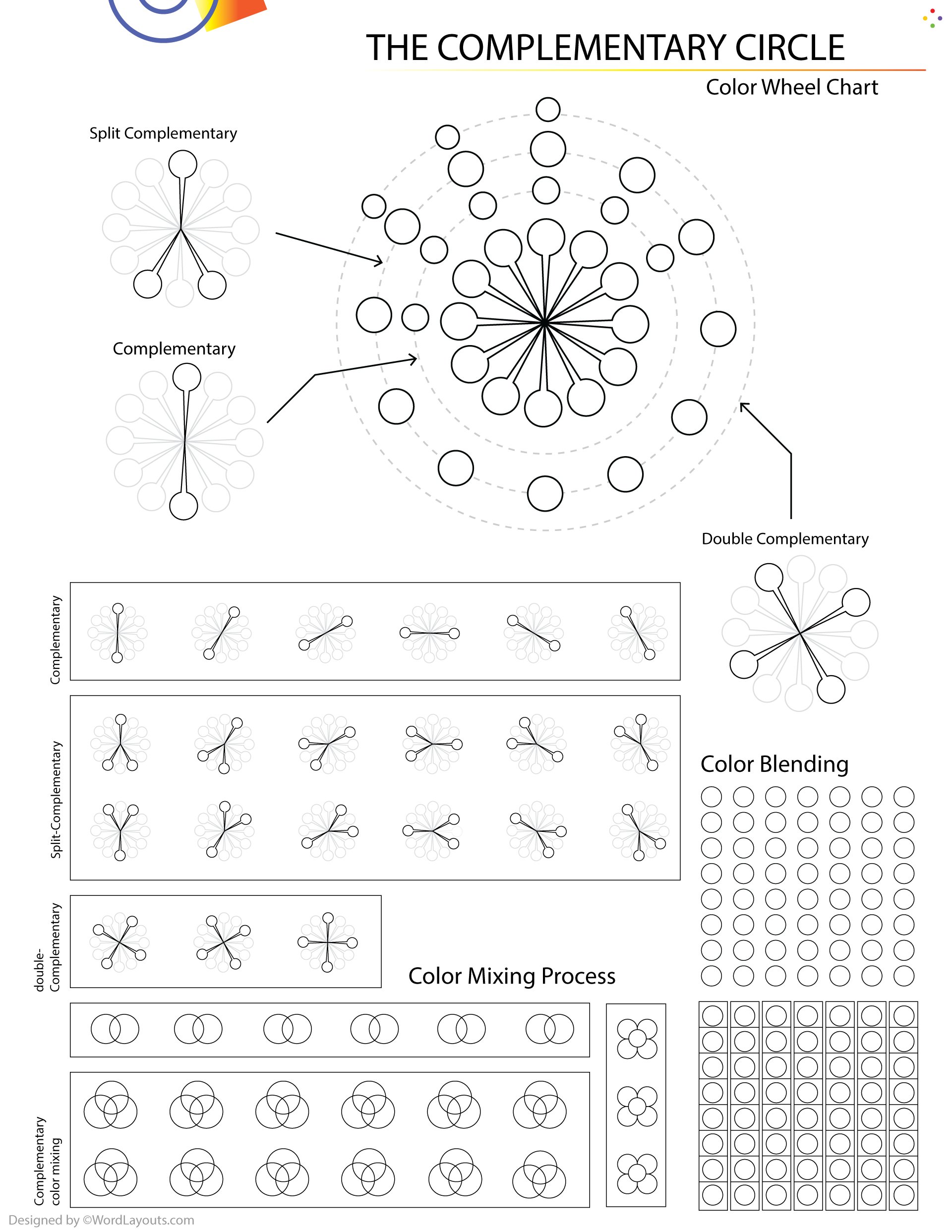 THE COMPLEMENTARY CIRCLE

Color Wheel Chart

Split Complementary

Complementary

Double Complementary

Complementary

Split-Complementary

double-Complementary

Color Blending

Color Mixing Process

Complementary color mixing

Designed by ©WordLayouts.com