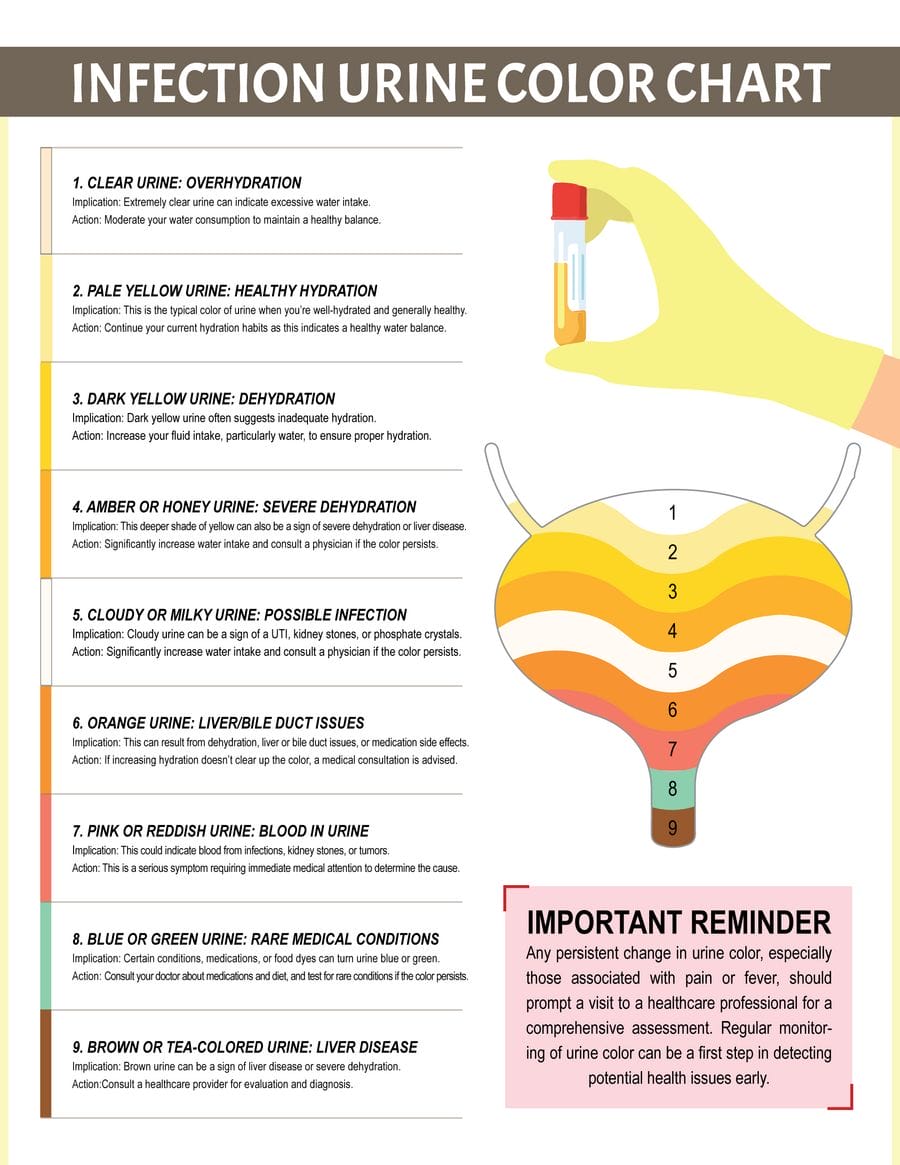 INFECTION URINE COLOR CHART

1. CLEAR URINE: OVERHYDRATION
Implication: Extremely clear urine can indicate excessive water intake.
Action: Moderate your water consumption to maintain a healthy balance.

2. PALE YELLOW URINE: HEALTHY HYDRATION
Implication: This is the typical color of urine when you're well-hydrated and generally healthy.
Action: Continue your current hydration habits as this indicates a healthy water balance.

3. DARK YELLOW URINE: DEHYDRATION
Implication: Dark yellow urine often suggests inadequate hydration.
Action: Increase your fluid intake, particularly water, to ensure proper hydration.

4. AMBER OR HONEY URINE: SEVERE DEHYDRATION
Implication: This deeper shade of yellow can also be a sign of severe dehydration or liver disease.
Action: Significantly increase water intake and consult a physician if the color persists.

5. CLOUDY OR MILKY URINE: POSSIBLE INFECTION
Implication: Cloudy urine can be a sign of a UTI, kidney stones, or phosphate crystals.
Action: Significantly increase water intake and consult a physician if the color persists.

6. ORANGE URINE: LIVER/BILE DUCT ISSUES
Implication: This can result from dehydration, liver or bile duct issues, or medication side effects.
Action: If increasing hydration doesn't clear up the color, a medical consultation is advised.

7. PINK OR REDDISH URINE: BLOOD IN URINE
Implication: This could indicate blood from infections, kidney stones, or tumors.
Action: This is a serious symptom requiring immediate medical attention to determine the cause.

8. BLUE OR GREEN URINE: RARE MEDICAL CONDITIONS
Implication: Certain conditions, medications, or food dyes can turn urine blue or green.
Action: Consult your doctor about medications and diet, and test for rare conditions if the color persists.

9. BROWN OR TEA-COLORED URINE: LIVER DISEASE
Implication: Brown urine can be a sign of liver disease or severe dehydration.
Action:Consult a healthcare provider for evaluation and diagnosis.

1
2
3
4
5
6
7
8
9

IMPORTANT REMINDER
Any persistent change in urine color, especially those associated with pain or fever, should prompt a visit to a healthcare professional for a comprehensive assessment. Regular monitoring of urine color can be a first step in detecting potential health issues early.